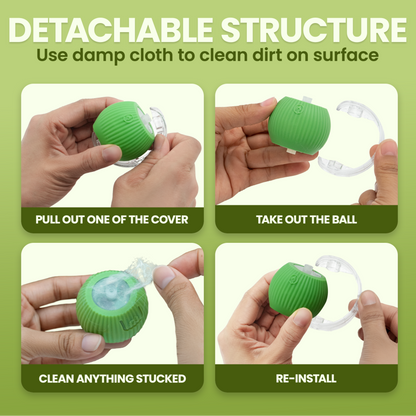 DETACHABLE STRUCTURE
Use damp cloth to clean dirt on surface

PULL OUT ONE OF THE COVER

TAKE OUT THE BALL

CLEAN ANYTHING STUCKED

RE-INSTALL