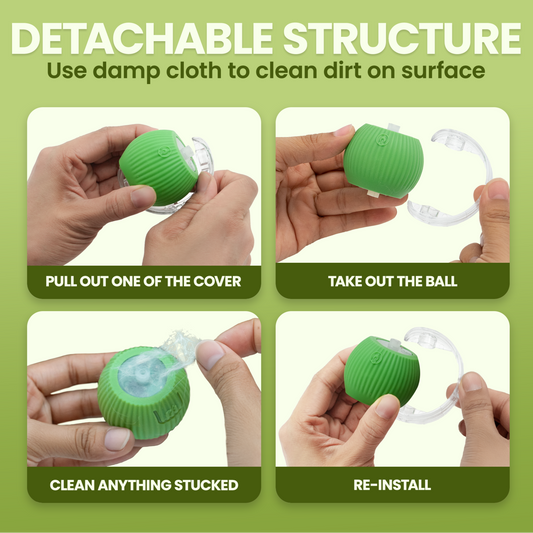 DETACHABLE STRUCTURE
Use damp cloth to clean dirt on surface

PULL OUT ONE OF THE COVER

TAKE OUT THE BALL

CLEAN ANYTHING STUCKED

RE-INSTALL