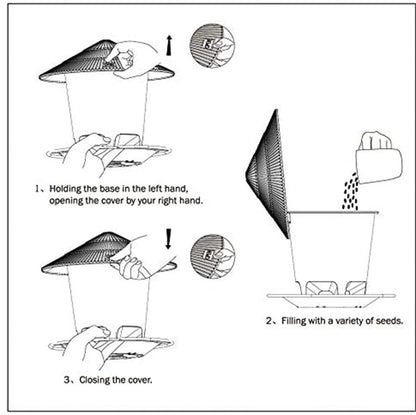 1、Holding the base in the left hand, opening the cover by your right hand.

2、Filling with a variety of seeds.

3、Closing the cover.